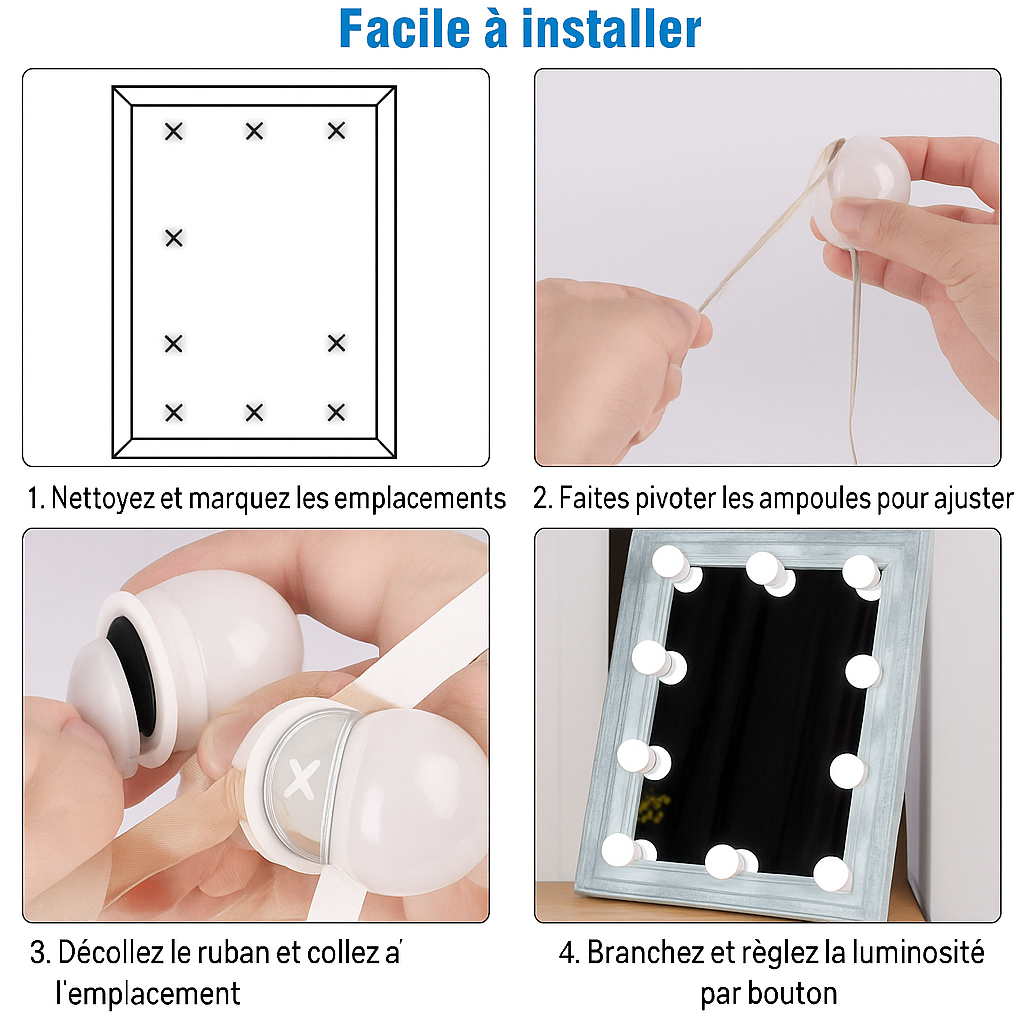 Facile à installer

1. Nettoyez et marquez les emplacements

2. Faites pivoter les ampoules pour ajuster

3. Décollez le ruban et collez a' l'emplacement

4. Branchez et règlez la luminosité par bouton