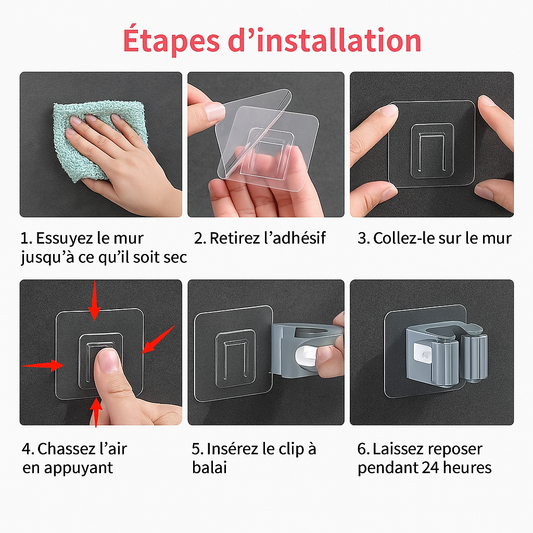 Étapes d’installation

1. Essuyez le mur jusqu’à ce qu’il soit sec

2. Retirez l’adhésif

3. Collez-le sur le mur

4. Chassez l’air en appuyant

5. Insérez le clip à balai

6. Laissez reposer pendant 24 heures