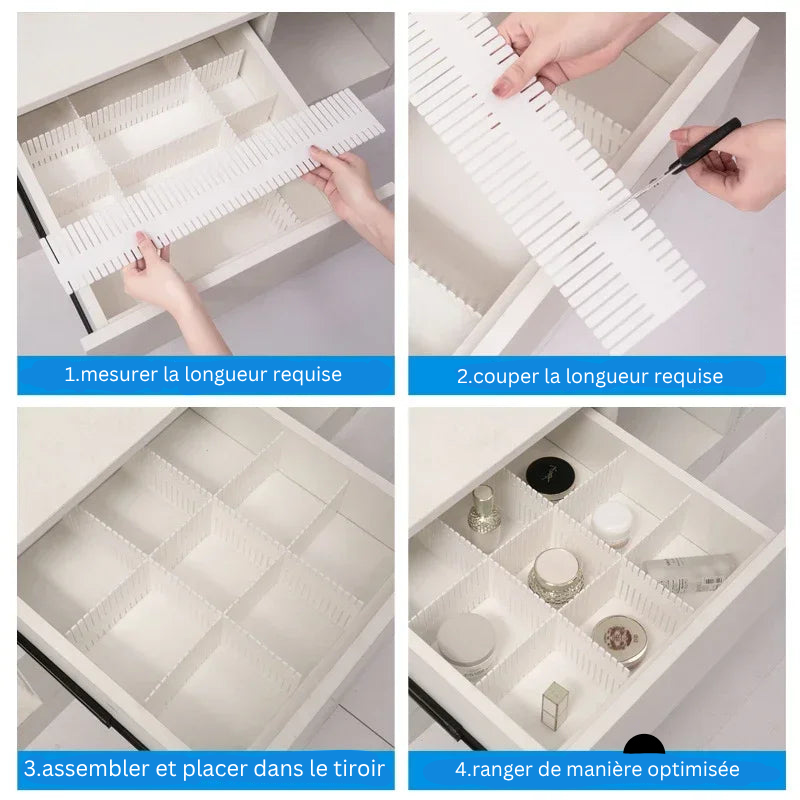 1.mesurer la longueur requise

2.couper la longueur requise

3.assembler et placer dans le tiroir

4.ranger de manière optimisée