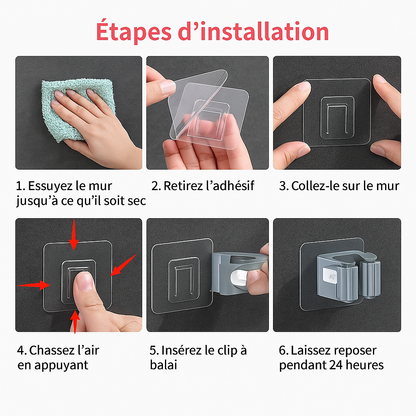 Étapes d’installation

1. Essuyez le mur jusqu’à ce qu’il soit sec

2. Retirez l’adhésif

3. Collez-le sur le mur

4. Chassez l’air en appuyant

5. Insérez le clip à balai

6. Laissez reposer pendant 24 heures