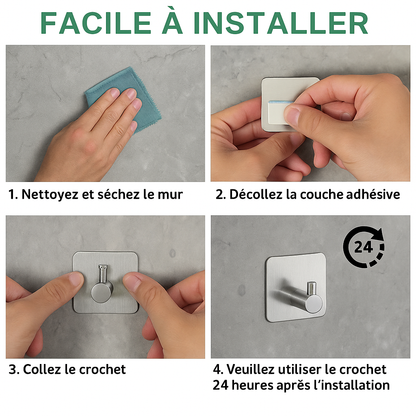 FACILE À INSTALLER

1. Nettoyez et séchez le mur

2. Décollez la couche adhésive

3. Collez le crochet

24

4. Veuillez utiliser le crochet 24 heures après l'installation