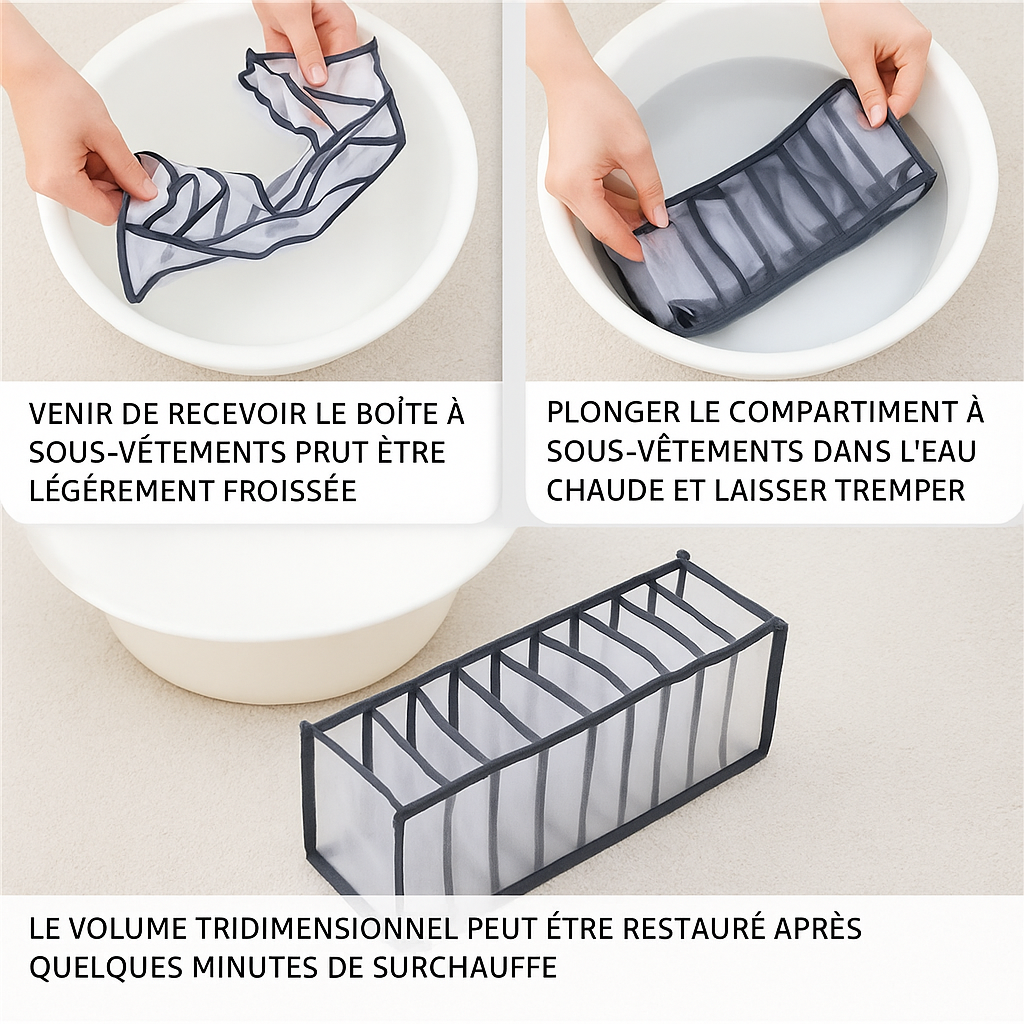 VENIR DE RECEVOIR LE BOÎTE À SOUS-VÉTEMENTS PRUT ÈTRE LÉGÉREMENT FROISSÉE

PLONGER LE COMPARTIMENT À SOUS-VÊTEMENTS DANS L'EAU CHAUDE ET LAISSER TREMPER

LE VOLUME TRIDIMENSIONNEL PEUT ÉTRE RESTAURÉ APRÈS QUELQUES MINUTES DE SURCHAUFFE